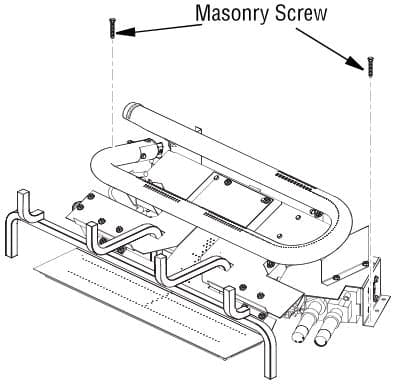 Masonry Screw