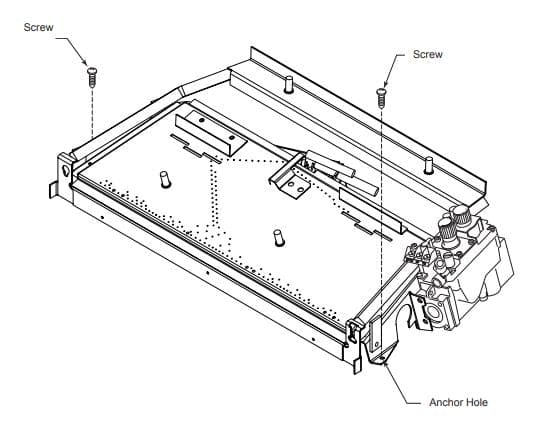 Screw

Screw

Anchor Hole