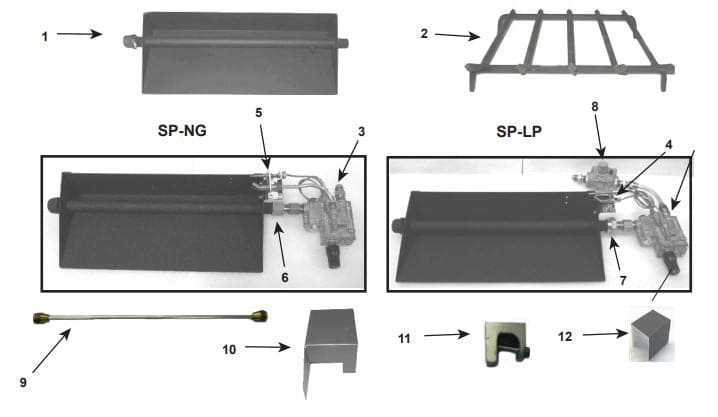 1
2
SP-NG
5
3
6
SP-LP
8
4
7
9
10
11
12