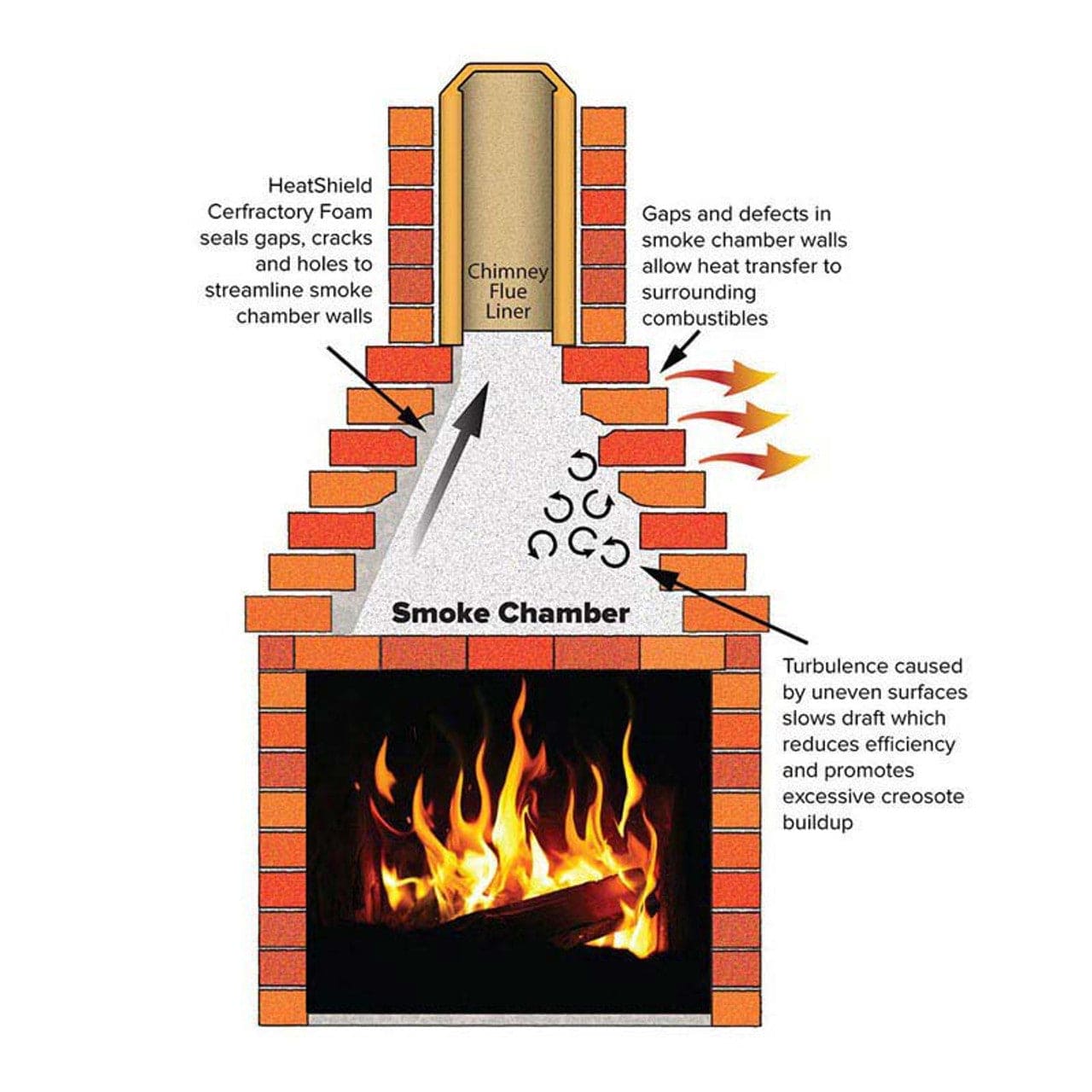 HeatShield Cerfractory Foam seals gaps, cracks and holes to streamline smoke chamber walls

Chimney Flue Liner

Gaps and defects in smoke chamber walls allow heat transfer to surrounding combustibles

Smoke Chamber

Turbulence caused by uneven surfaces slows draft which reduces efficiency and promotes excessive creosote buildup